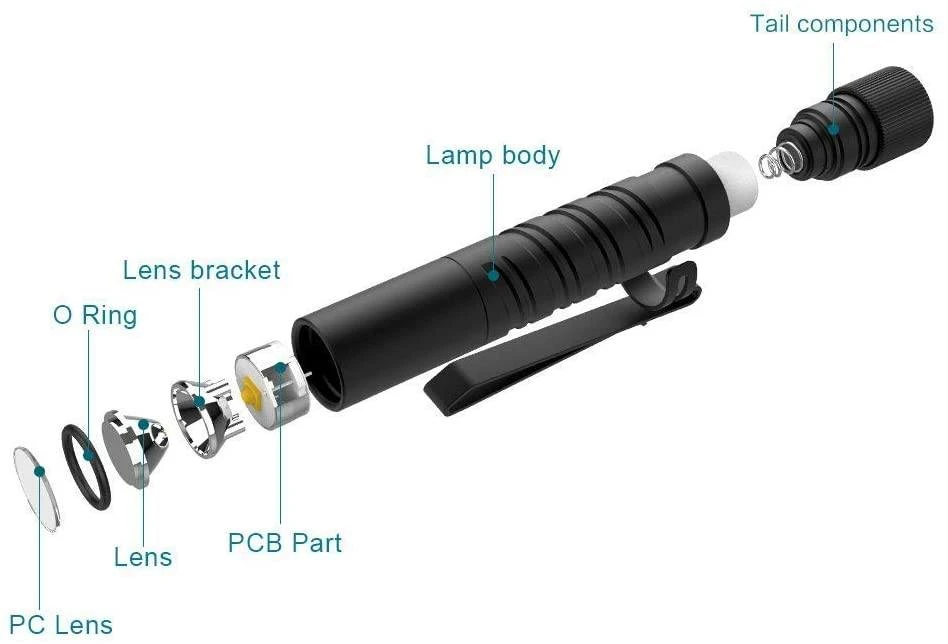 Tail components

Lamp body

Lens bracket

O Ring

Lens

PCB Part

PC Lens