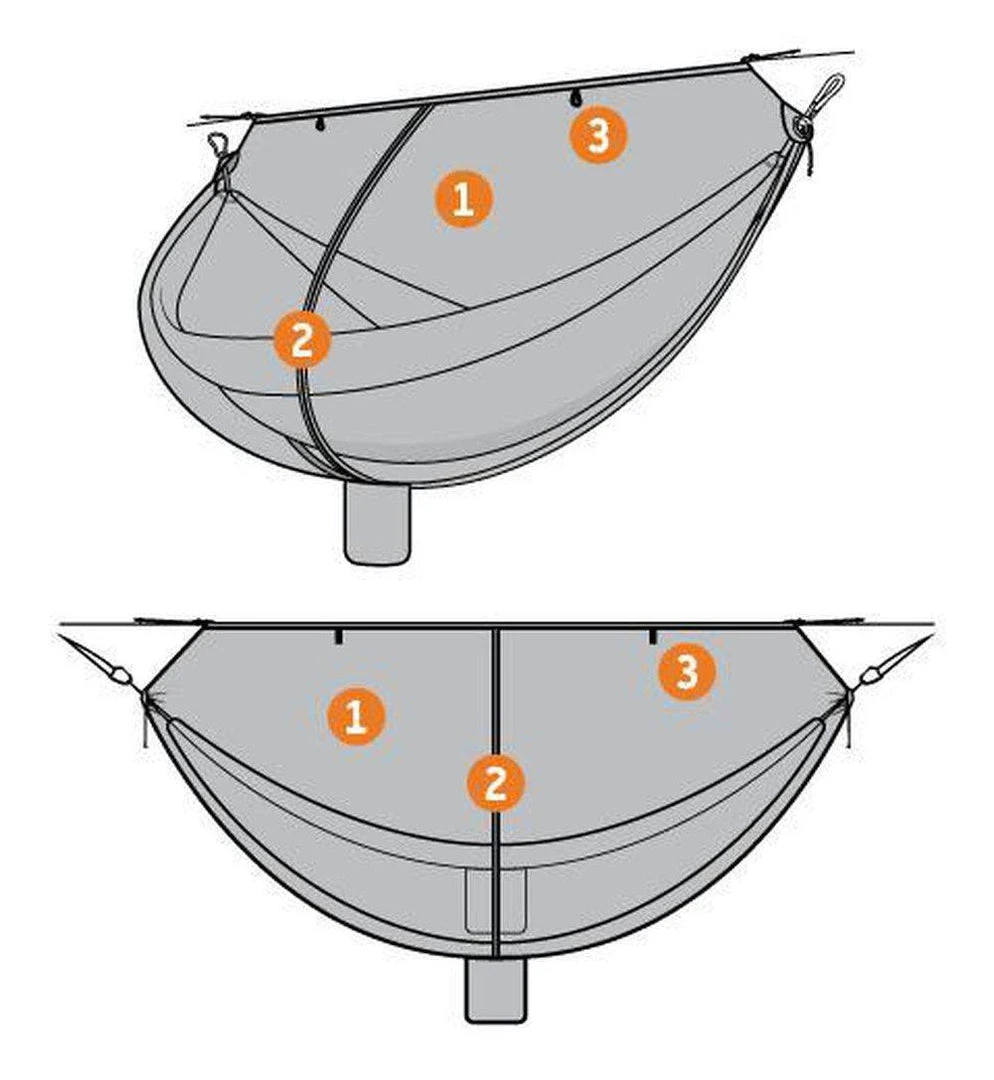 3
1
2
1
3
2